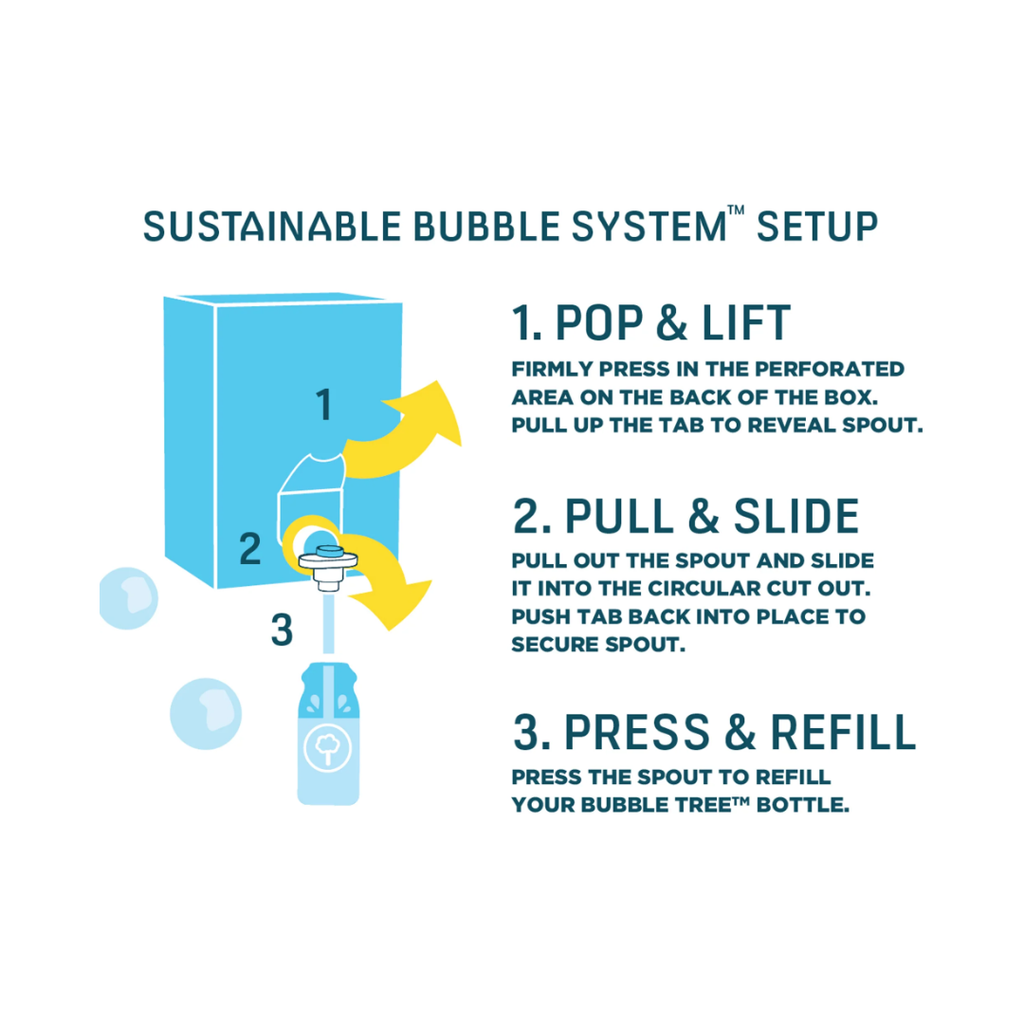 SUSTAINABLE BUBBLE SYSTEM™ SETUP

1

2

3

1. POP & LIFT
FIRMLY PRESS IN THE PERFORATED AREA ON THE BACK OF THE BOX. PULL UP THE TAB TO REVEAL SPOUT.

2. PULL & SLIDE
PULL OUT THE SPOUT AND SLIDE IT INTO THE CIRCULAR CUT OUT. PUSH TAB BACK INTO PLACE TO SECURE SPOUT.

3. PRESS & REFILL
PRESS THE SPOUT TO REFILL YOUR BUBBLE TREE™ BOTTLE.