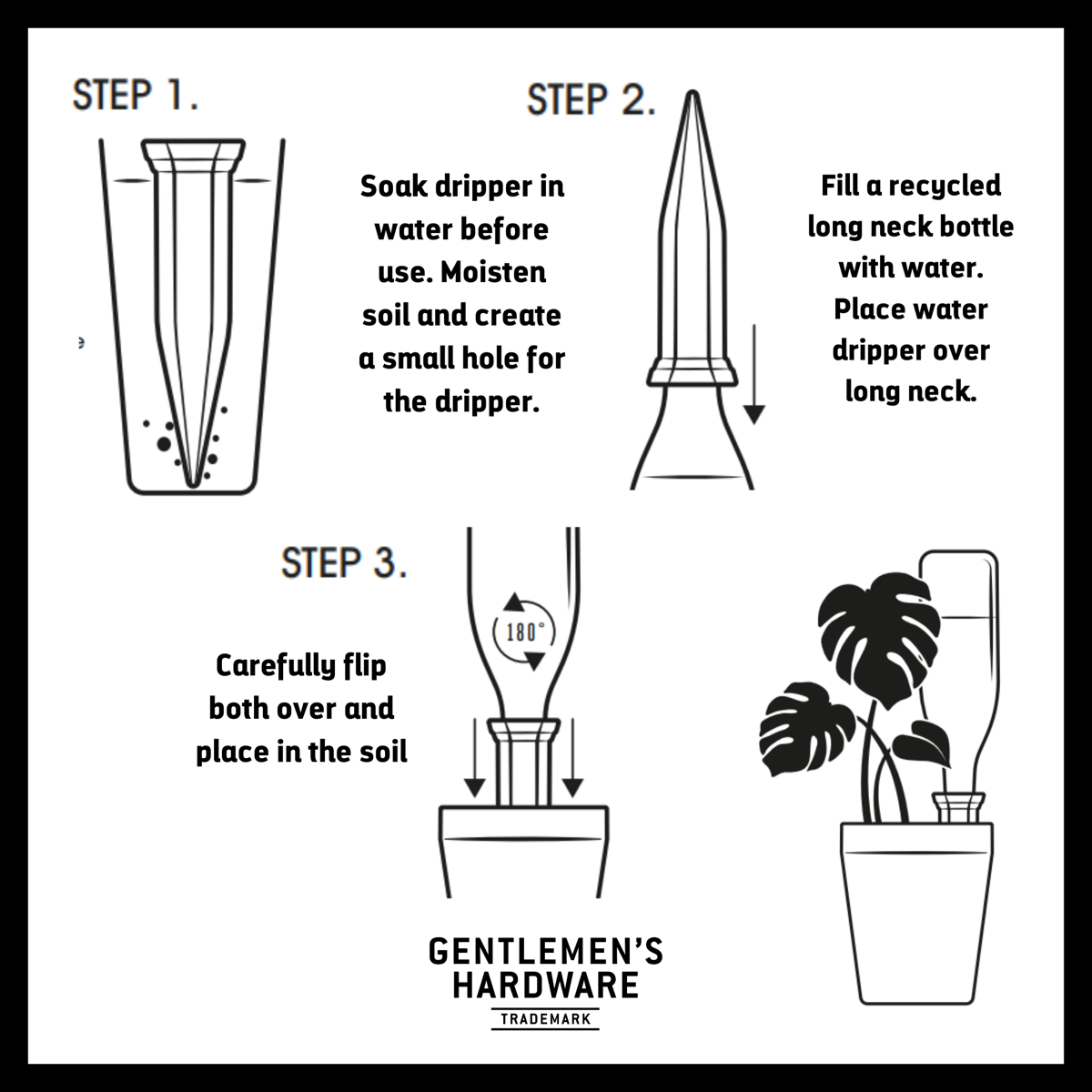 STEP 1.

Soak dripper in water before use. Moisten soil and create a small hole for the dripper.

STEP 2.

Fill a recycled long neck bottle with water. Place water dripper over long neck.

STEP 3.

Carefully flip both over and place in the soil

180°

GENTLEMEN'S HARDWARE
TRADEMARK