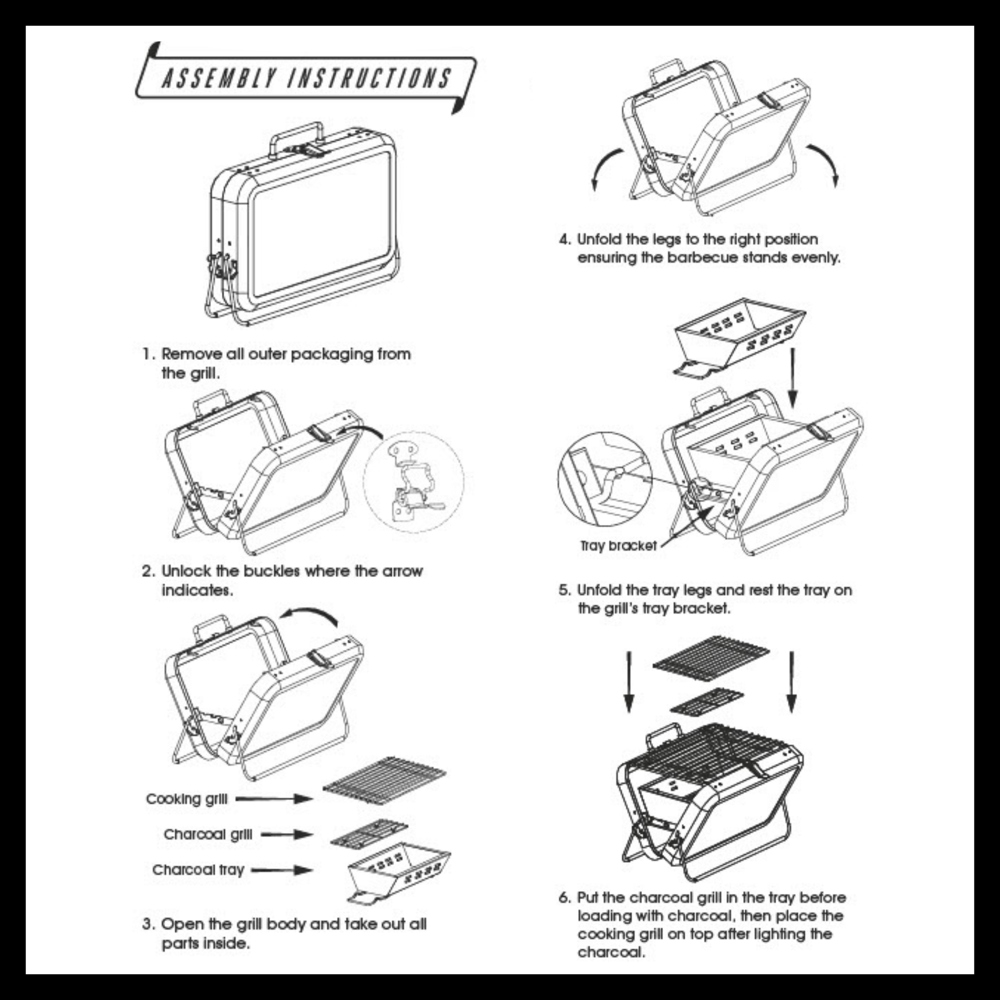 ASSEMBLY INSTRUCTIONS

1. Remove all outer packaging from the grill.

2. Unlock the buckles where the arrow indicates.

Cooking grill
Charcoal grill
Charcoal tray

3. Open the grill body and take out all parts inside.

4. Unfold the legs to the right position ensuring the barbecue stands evenly.

Tray bracket

5. Unfold the tray legs and rest the tray on the grill's tray bracket.

6. Put the charcoal grill in the tray before loading with charcoal, then place the cooking grill on top after lighting the charcoal.